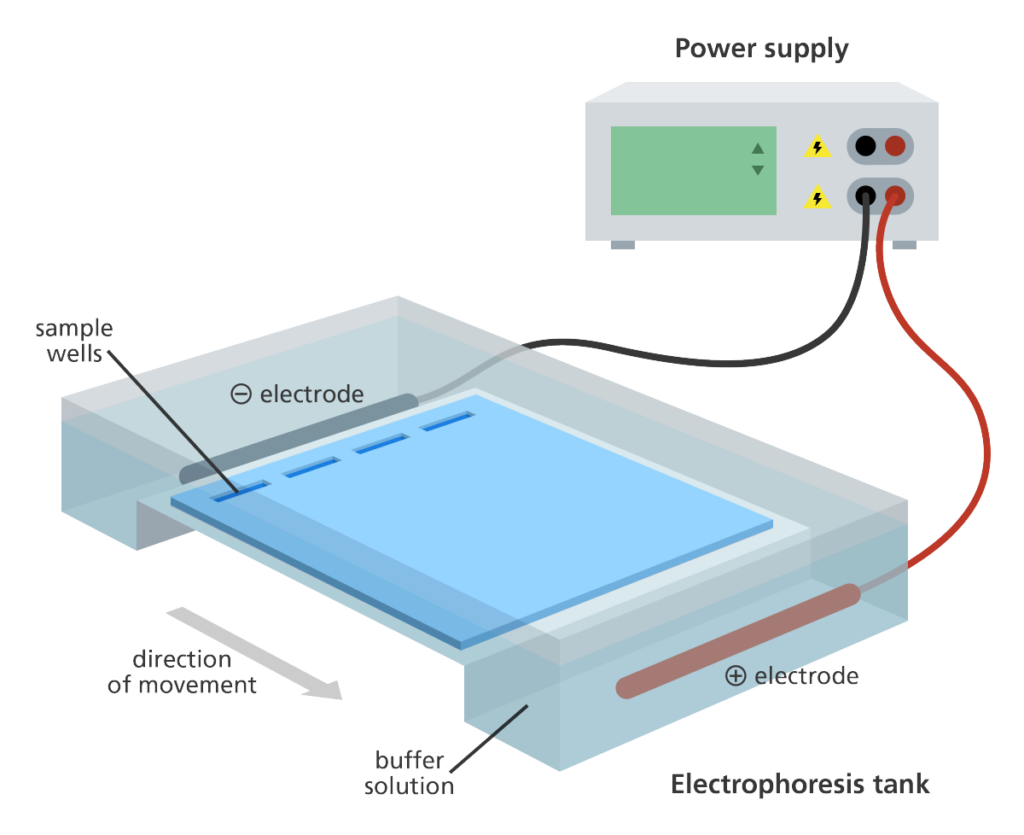 Power supply

sample wells

⊖ electrode

direction of movement

⊕ electrode

buffer solution

Electrophoresis tank